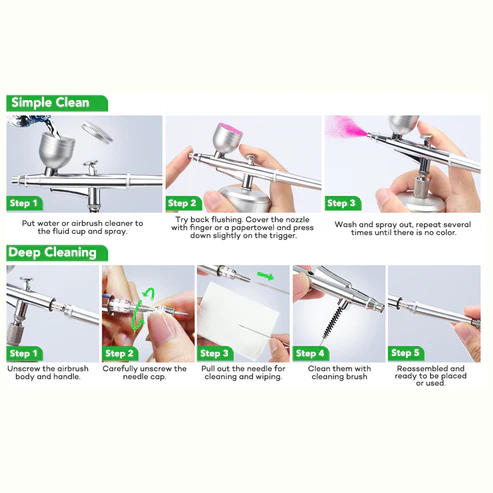 Simple Clean

Step 1
Put water or airbrush cleaner to the fluid cup and spray.

Step 2
Try back flushing. Cover the nozzle with finger or a papertowel and press down slightly on the trigger.

Step 3
Wash and spray out, repeat several times until there is no color.

Deep Cleaning

Step 1
Unscrew the airbrush body and handle.

Step 2
Carefully unscrew the needle cap.

Step 3
Pull out the needle for cleaning and wiping.

Step 4
Clean them with cleaning brush

Step 5
Reassembled and ready to be placed or used.